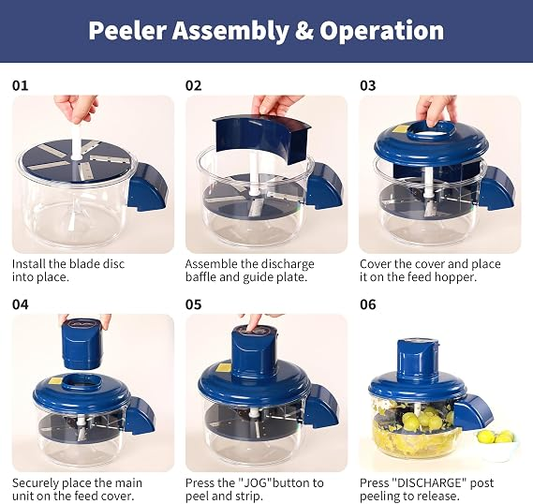 Peeler Assembly & Operation

01

Install the blade disc into place.

02

Assemble the discharge baffle and guide plate.

03

Cover the cover and place it on the feed hopper.

04

Securely place the main unit on the feed cover.

05

Press the "JOG"button to peel and strip.

06

Press "DISCHARGE" post peeling to release.